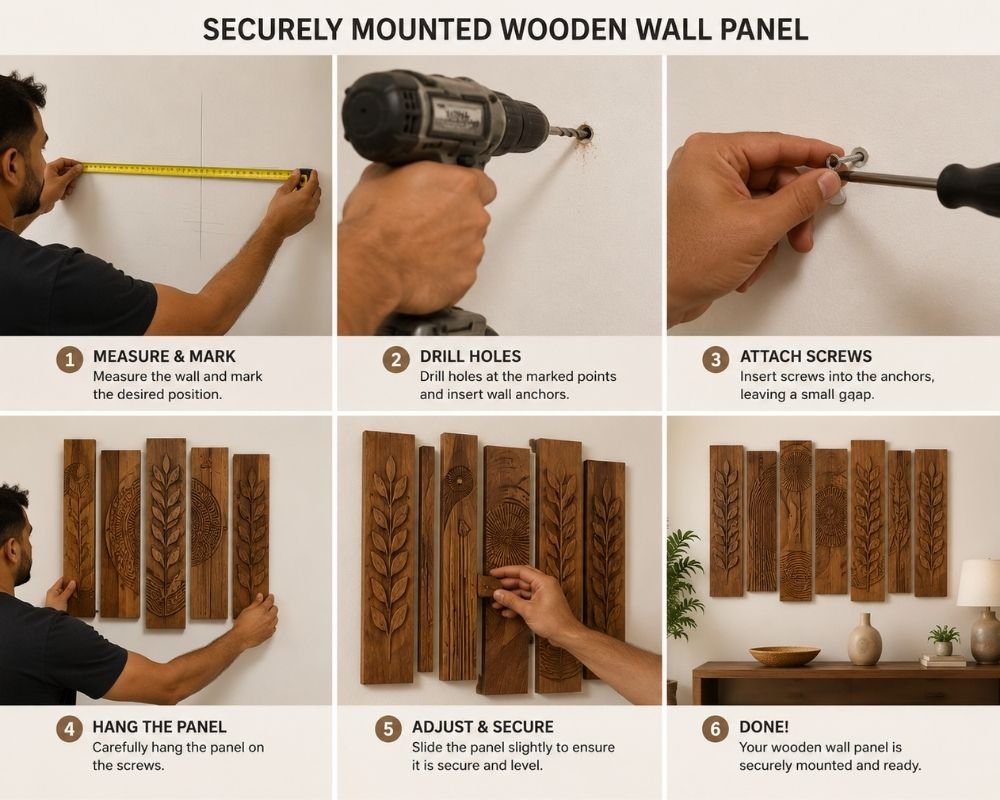 SECURELY MOUNTED WOODEN WALL PANEL

1 MEASURE & MARK
Measure the wall and mark the desired position.

2 DRILL HOLES
Drill holes at the marked points and insert wall anchors.

3 ATTACH SCREWS
Insert screws into the anchors, leaving a small gaap.

4 HANG THE PANEL
Carefully hang the panel on the screws.

5 ADJUST & SECURE
Slide the panel slightly to ensure it is secure and level.

6 DONE!
Your wooden wall panel is securely mounted and ready.